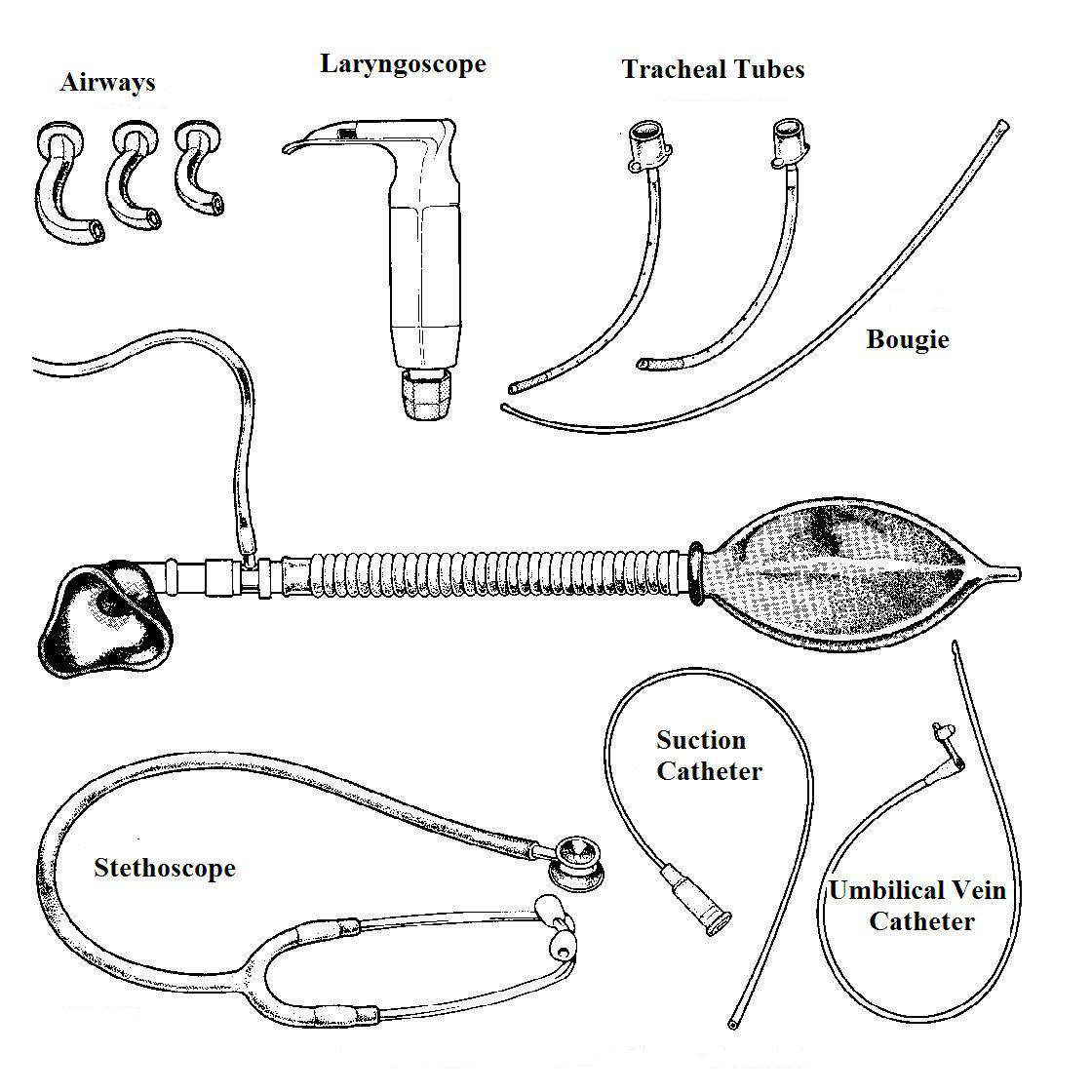 Airways

Laryngoscope

Tracheal Tubes

Bougie

Suction Catheter

Stethoscope

Umbilical Vein Catheter